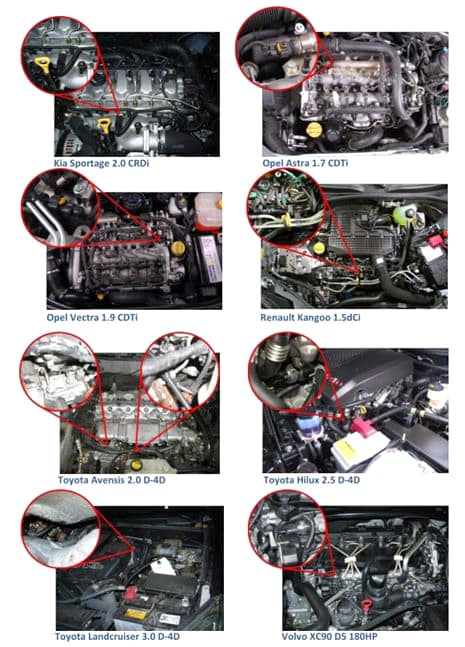 Kia Sportage 2.0 CRDi

Opel Astra 1.7 CDTi

Opel Vectra 1.9 CDTi

Renault Kangoo 1.5dCi

Toyota Avensis 2.0 D-4D

Toyota Hilux 2.5 D-4D

Toyota Landcruiser 3.0 D-4D

Volvo XC90 D5 180HP